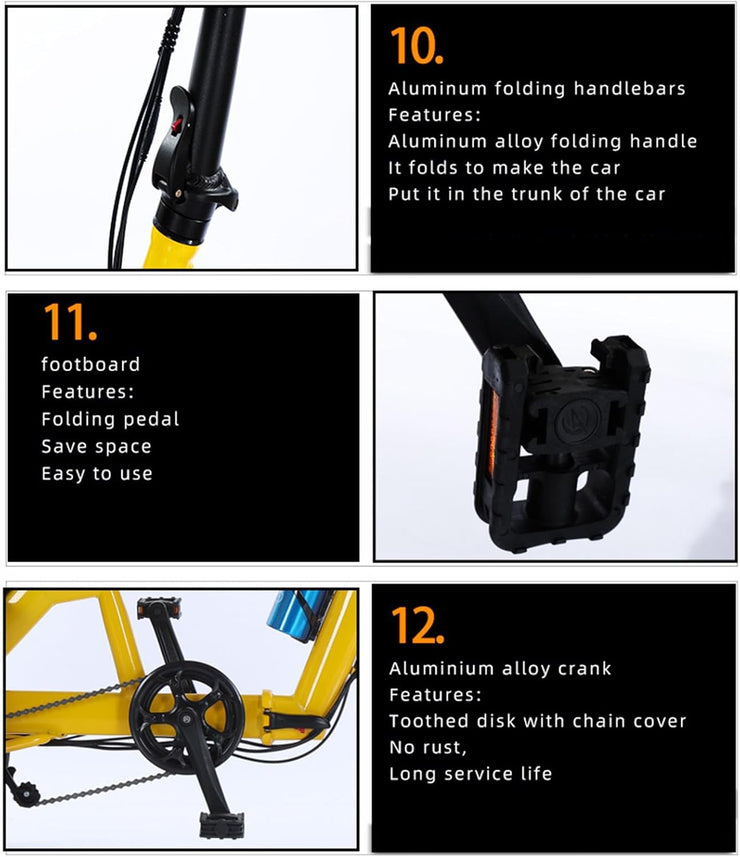 10.

Aluminum folding handlebars
Features:
Aluminum alloy folding handle
It folds to make the car
Put it in the trunk of the car

11.

footboard
Features:
Folding pedal
Save space
Easy to use

12.

Aluminium alloy crank
Features:
Toothed disk with chain cover
No rust,
Long service life