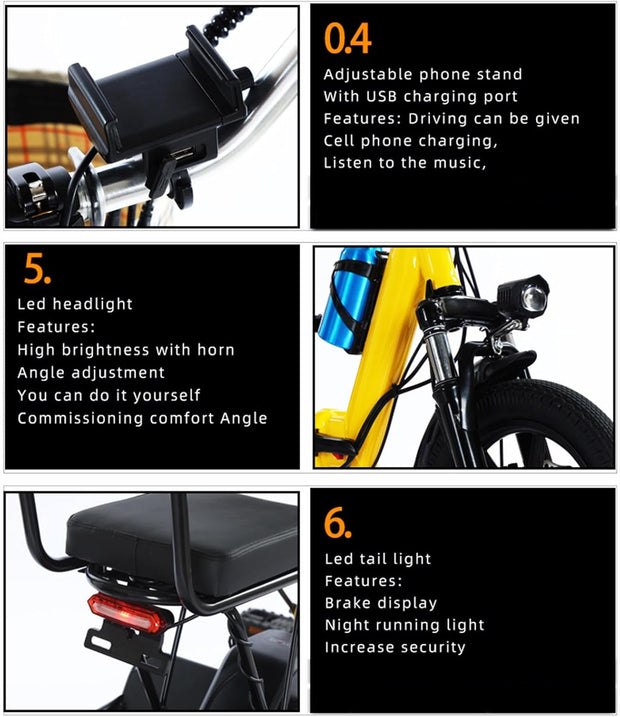 0.4

Adjustable phone stand
With USB charging port
Features: Driving can be given
Cell phone charging,
Listen to the music,

5.

Led headlight
Features:
High brightness with horn
Angle adjustment
You can do it yourself
Commissioning comfort Angle

6.

Led tail light
Features:
Brake display
Night running light
Increase security