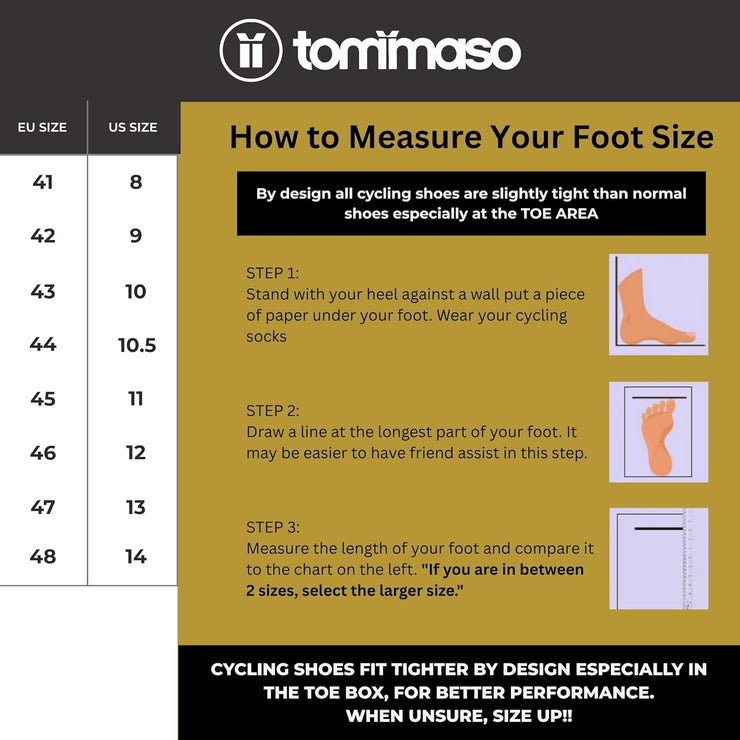 tommaso

| EU SIZE | US SIZE |
|---|---|
| 41 | 8 |
| 42 | 9 |
| 43 | 10 |
| 44 | 10.5 |
| 45 | 11 |
| 46 | 12 |
| 47 | 13 |
| 48 | 14 |

How to Measure Your Foot Size

By design all cycling shoes are slightly tight than normal shoes especially at the TOE AREA

STEP 1:
Stand with your heel against a wall put a piece of paper under your foot. Wear your cycling socks

STEP 2:
Draw a line at the longest part of your foot. It may be easier to have friend assist in this step.

STEP 3:
Measure the length of your foot and compare it to the chart on the left. "If you are in between 2 sizes, select the larger size."

CYCLING SHOES FIT TIGHTER BY DESIGN ESPECIALLY IN THE TOE BOX, FOR BETTER PERFORMANCE.
WHEN UNSURE, SIZE UP!!